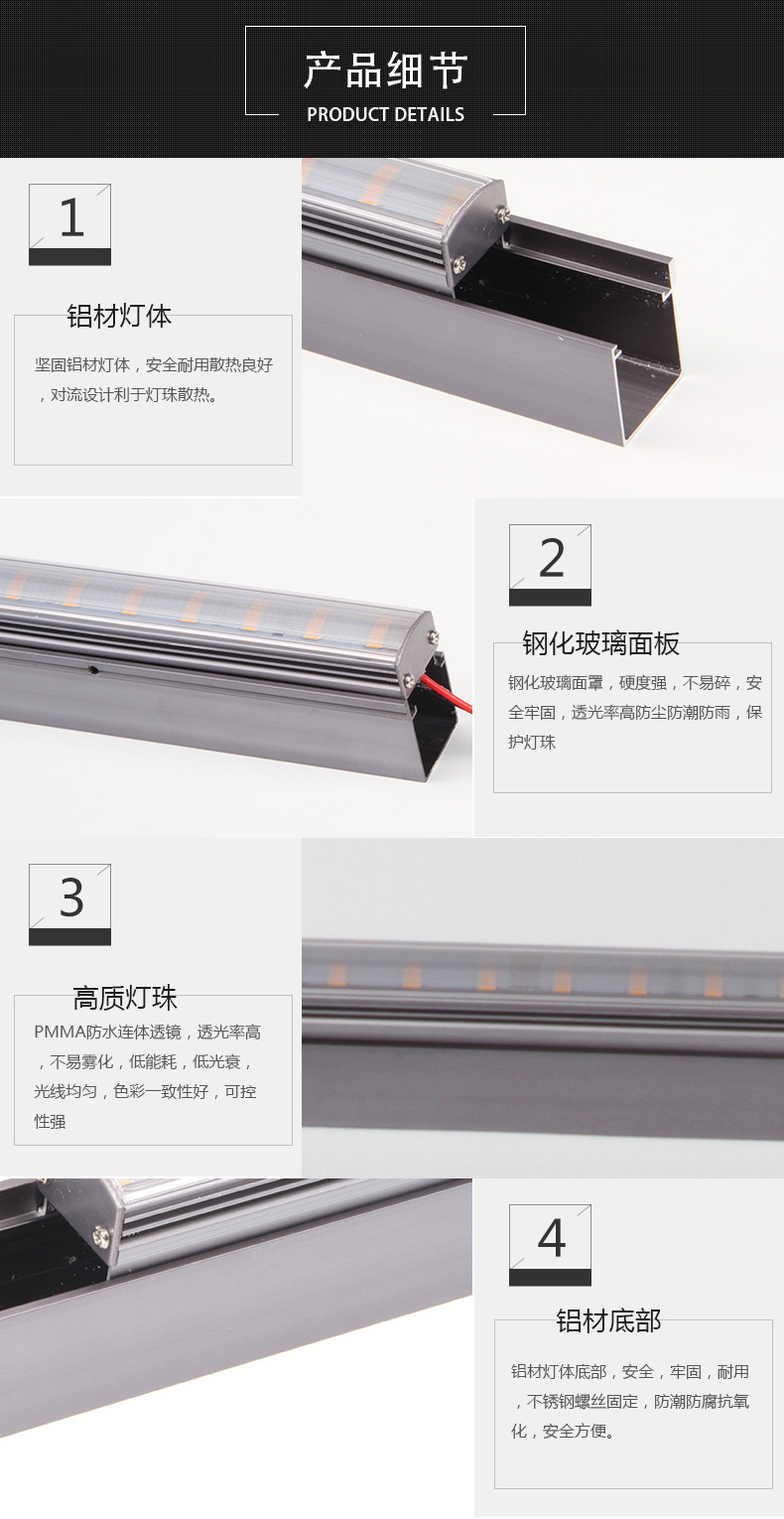 产品细节
PRODUCT DETAILS

1

铝材灯体

坚固铝材灯体，安全耐用散热良好，对流设计利于灯珠散热。

2

钢化玻璃面板

钢化玻璃面罩，硬度强，不易碎，安全牢固，透光率高防尘防潮防雨，保护灯珠

3

高质灯珠

PMMA防水连体透镜，透光率高，不易雾化，低能耗，低光衰，光线均匀，色彩一致性好，可控性强

4

铝材底部

铝材灯体底部，安全，牢固，耐用，不锈钢螺丝固定，防潮防腐抗氧化，安全方便。